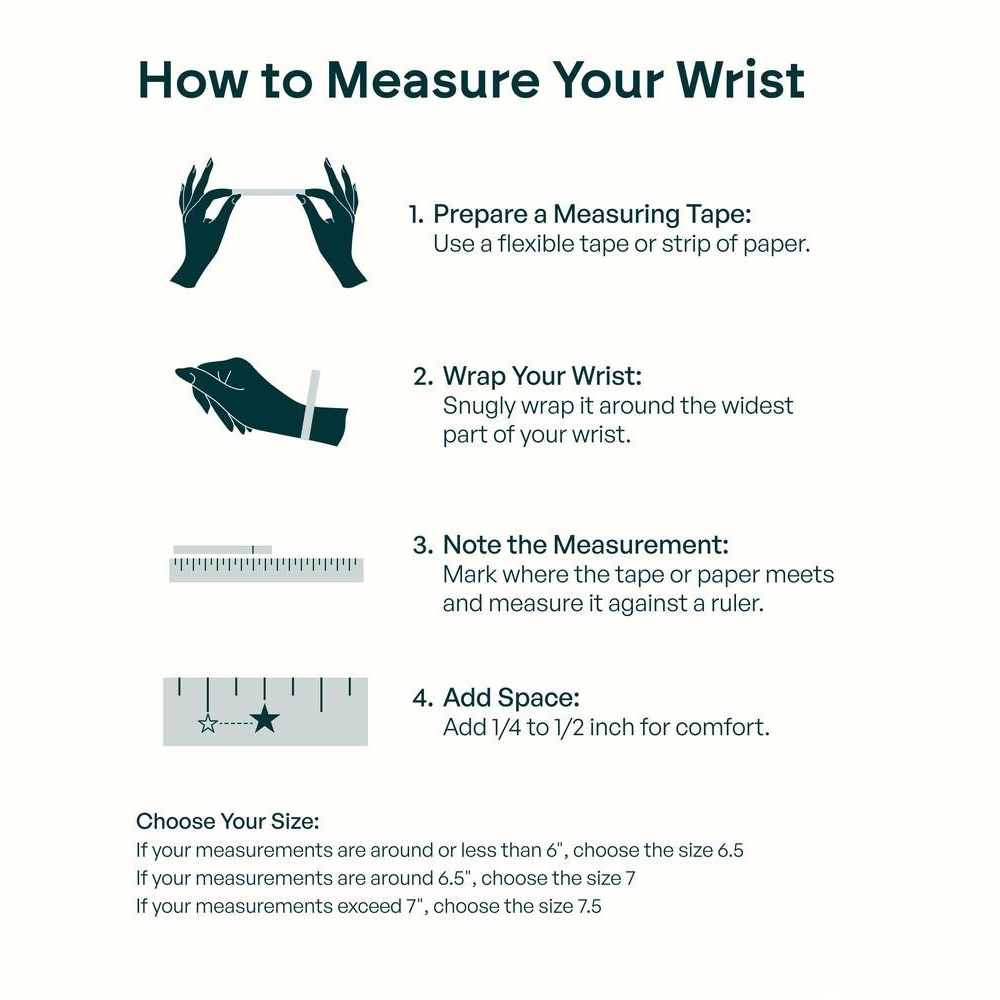 How to Measure Your Wrist

1. Prepare a Measuring Tape:
Use a flexible tape or strip of paper.

2. Wrap Your Wrist:
Snugly wrap it around the widest part of your wrist.

3. Note the Measurement:
Mark where the tape or paper meets and measure it against a ruler.

4. Add Space:
Add 1/4 to 1/2 inch for comfort.

Choose Your Size:
If your measurements are around or less than 6", choose the size 6.5
If your measurements are around 6.5", choose the size 7
If your measurements exceed 7", choose the size 7.5